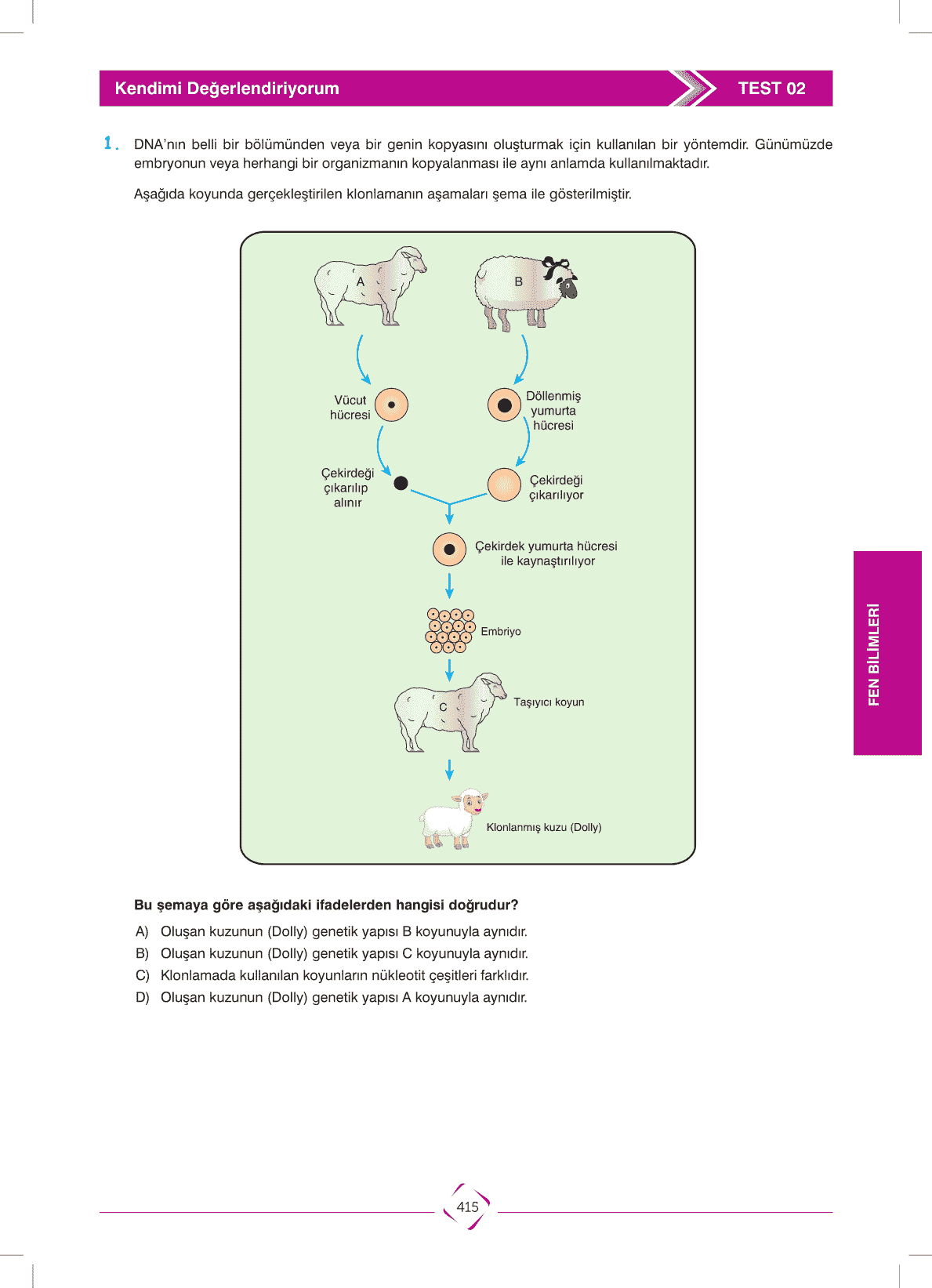 Kendimi Değerlendiriyorum

TEST 02

1. DNA'nın belli bir bölümünden veya bir genin kopyasını oluşturmak için kullanılan bir yöntemdir. Günümüzde embryonun veya herhangi bir organizmanın kopyalanması ile aynı anlamda kullanılmaktadır.

Aşağıda koyunda gerçekleştirilen klonlamanın aşamaları şema ile gösterilmiştir.

A

B

Vücut hücresi

Döllenmiş yumurta hücresi

Çekirdeği çıkarılıp alınır

Çekirdeği çıkarılıyor

Çekirdek yumurta hücresi ile kaynaştırılıyor

Embriyo

C

Taşıyıcı koyun

Klonlanmış kuzu (Dolly)

Bu şemaya göre aşağıdaki ifadelerden hangisi doğrudur?

A) Oluşan kuzunun (Dolly) genetik yapısı B koyunuyla aynıdır.
B) Oluşan kuzunun (Dolly) genetik yapısı C koyunuyla aynıdır.
C) Klonlamada kullanılan koyunların nükleotit çeşitleri farklıdır.
D) Oluşan kuzunun (Dolly) genetik yapısı A koyunuyla aynıdır.

FEN BİLİMLERİ

415