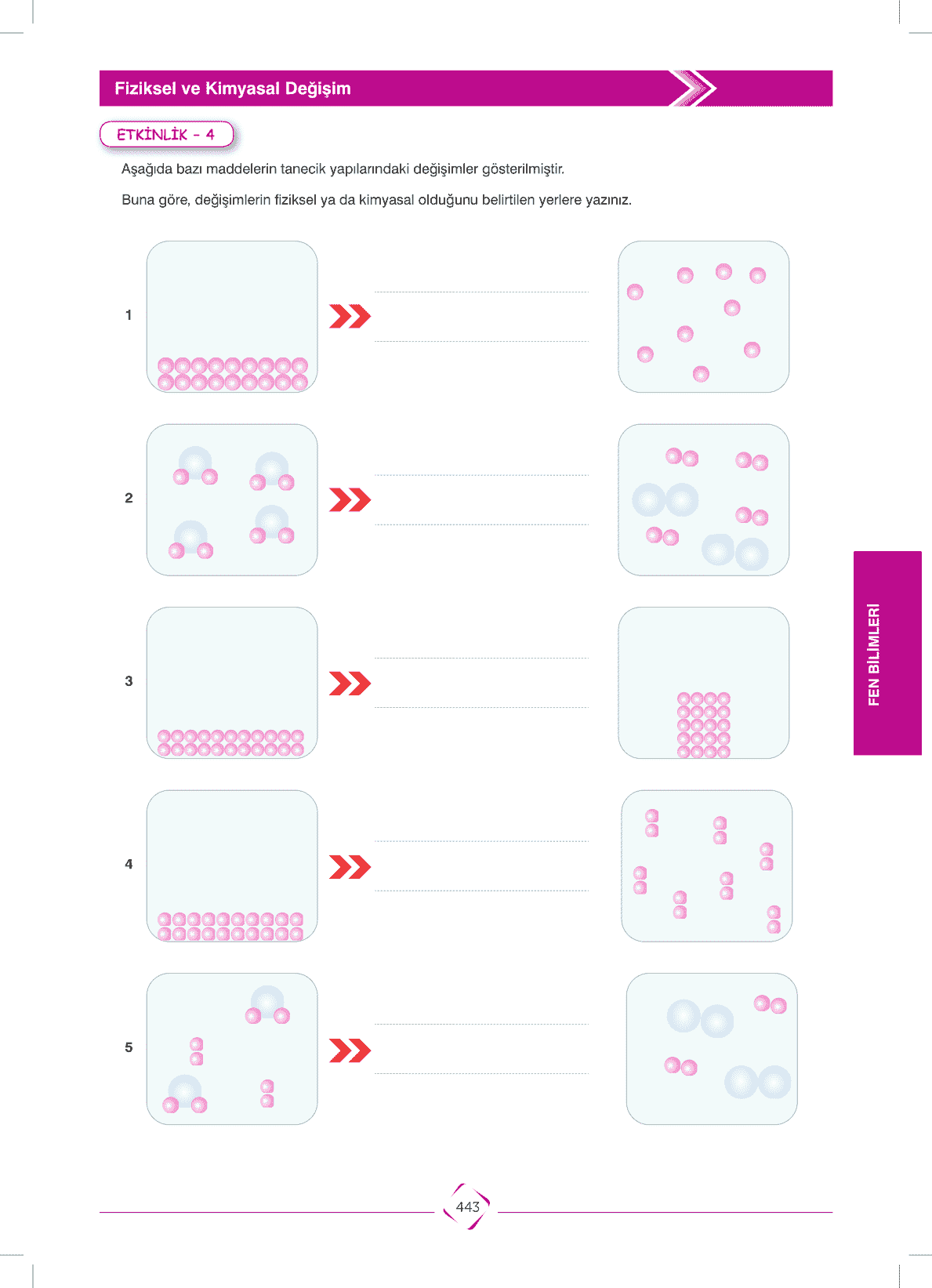 Fiziksel ve Kimyasal Değişim

ETKİNLİK - 4

Aşağıda bazı maddelerin tanecik yapılarındaki değişimler gösterilmiştir.

Buna göre, değişimlerin fiziksel ya da kimyasal olduğunu belirtilen yerlere yazınız.

1

2

3

4

5

FEN BİLİMLERİ

443